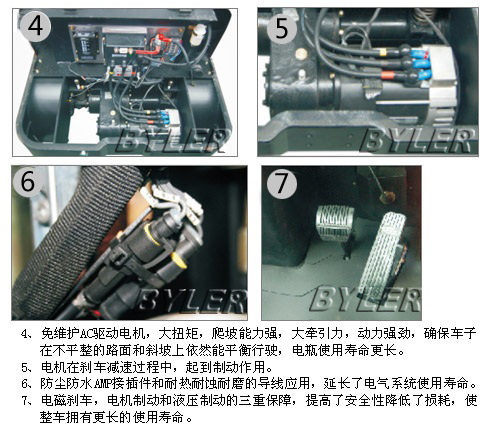 4

BYLER

5

BYLER

6

BYLER

7

BYLER

4、免维护AC驱动电机，大扭矩，爬坡能力强，大牵引力，动力强劲，确保车子在不平整的路面和斜坡上依然能平衡行驶，电瓶使用寿命更长。
5、电机在刹车减速过程中，起到制动作用。
6、防尘防水AMP接插件和耐热耐蚀耐磨的导线应用，延长了电气系统使用寿命。
7、电磁刹车，电机制动和液压制动的三重保障，提高了安全性降低了损耗，使整车拥有更长的使用寿命。