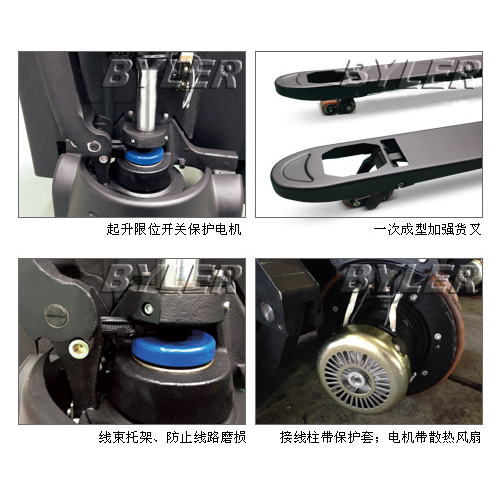 BYLER

起升限位开关保护电机

BYLER

一次成型加强货叉

BYLER

线束托架、防止线路磨损

BYLER

接线柱带保护套；电机带散热风扇